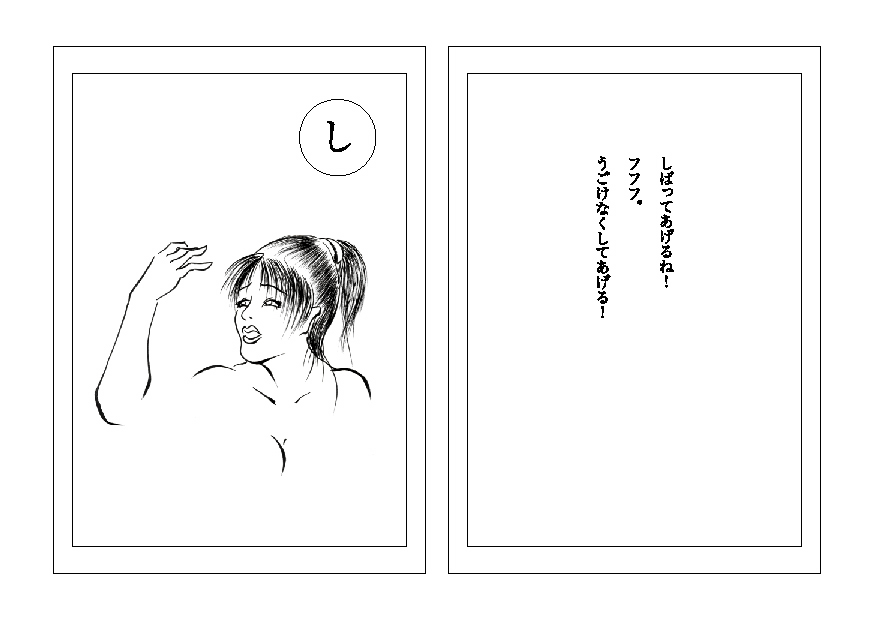 し

しばってあげるね！
フフフ。
うごけなくしてあげる！